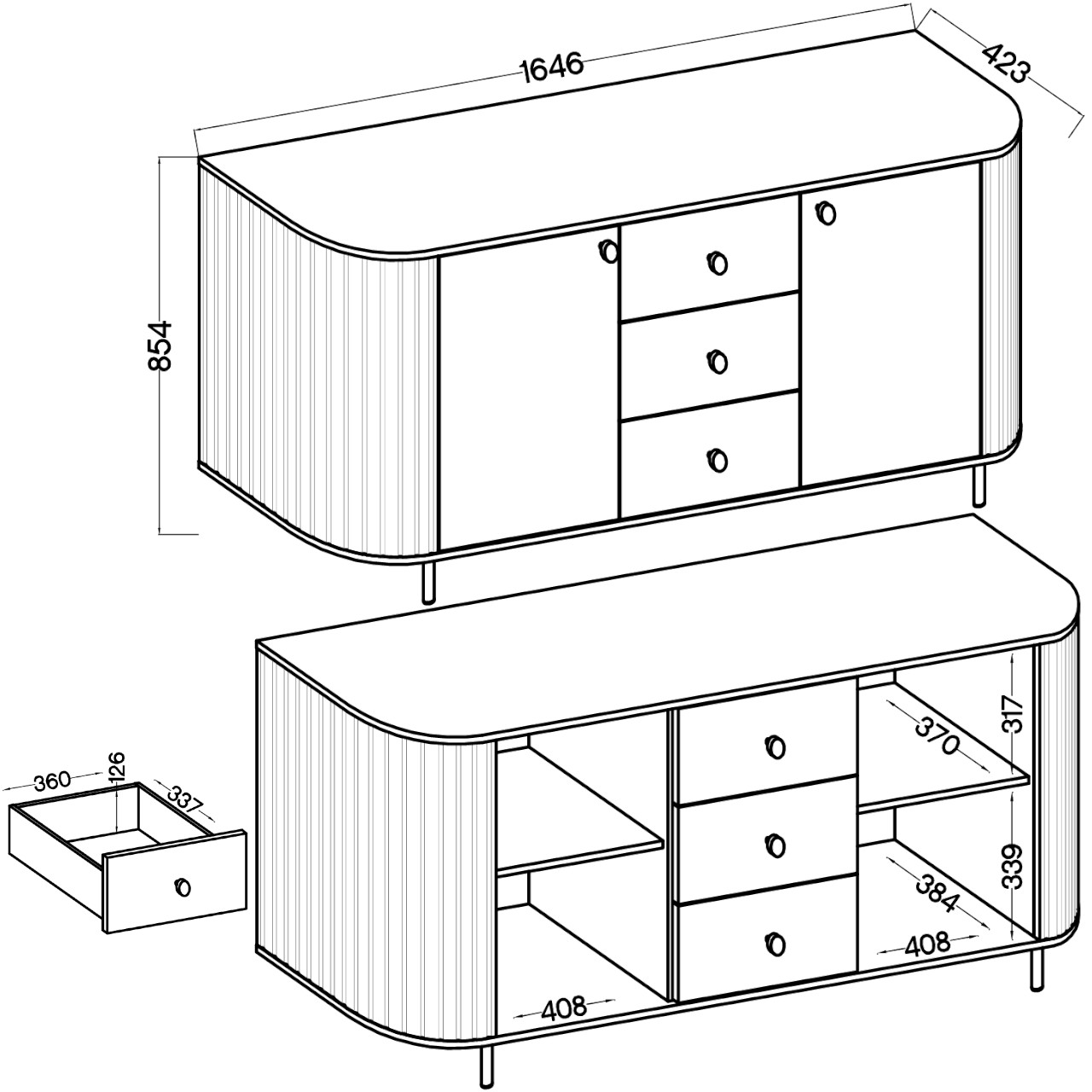 1646
423
854
360
126
337
370
317
339
384
408
408